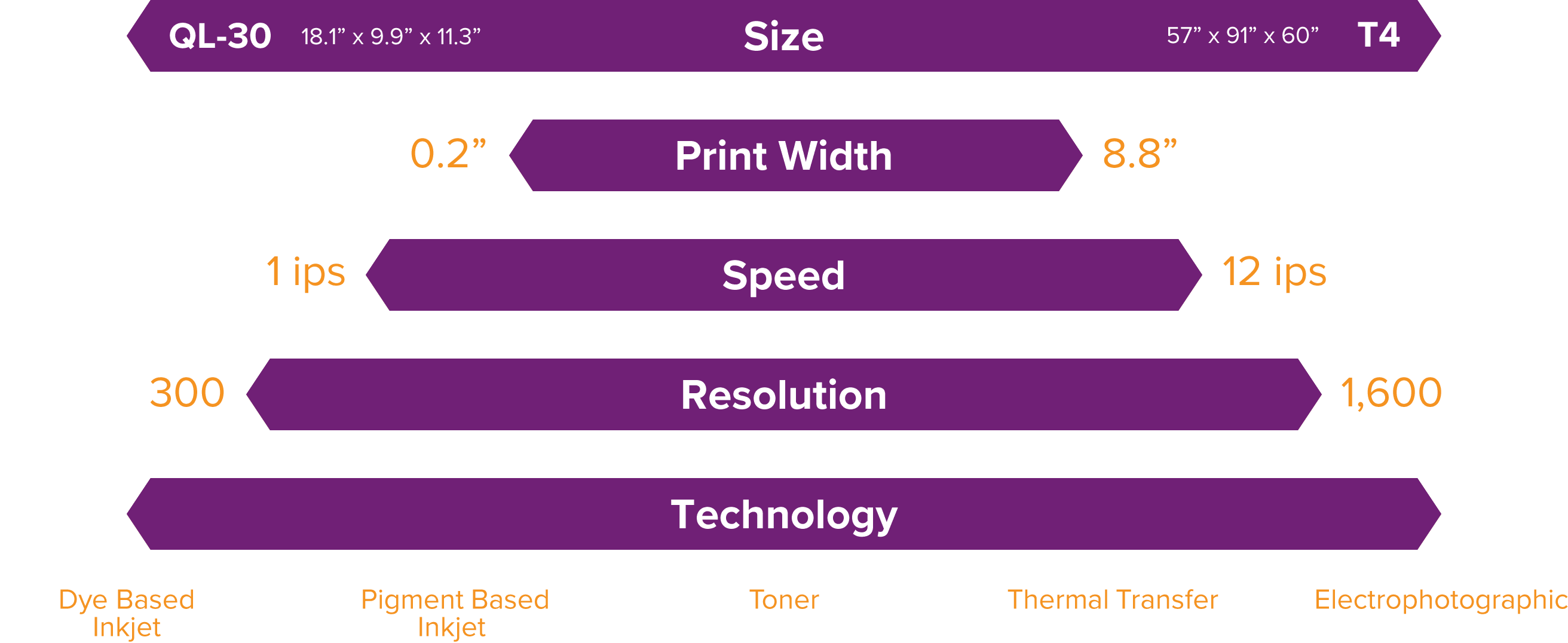 QL-30 18.1” x 9.9” x 11.3” Size 57” x 91” x 60” T4

0.2” Print Width 8.8”

1 ips Speed 12 ips

300 Resolution 1,600

Technology

Dye Based Inkjet

Pigment Based Inkjet

Toner

Thermal Transfer

Electrophotographic